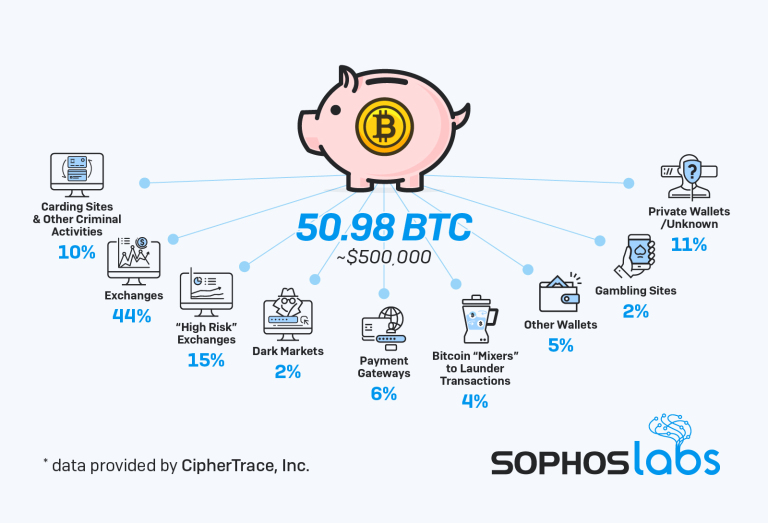 50.98 BTC
~$500,000

Carding Sites & Other Criminal Activities
10%

Exchanges
44%

"High Risk" Exchanges
15%

Dark Markets
2%

Payment Gateways
6%

Bitcoin "Mixers" to Launder Transactions
4%

Other Wallets
5%

Gambling Sites
2%

Private Wallets /Unknown
11%

* data provided by CipherTrace, Inc.

SOPHOSlabs